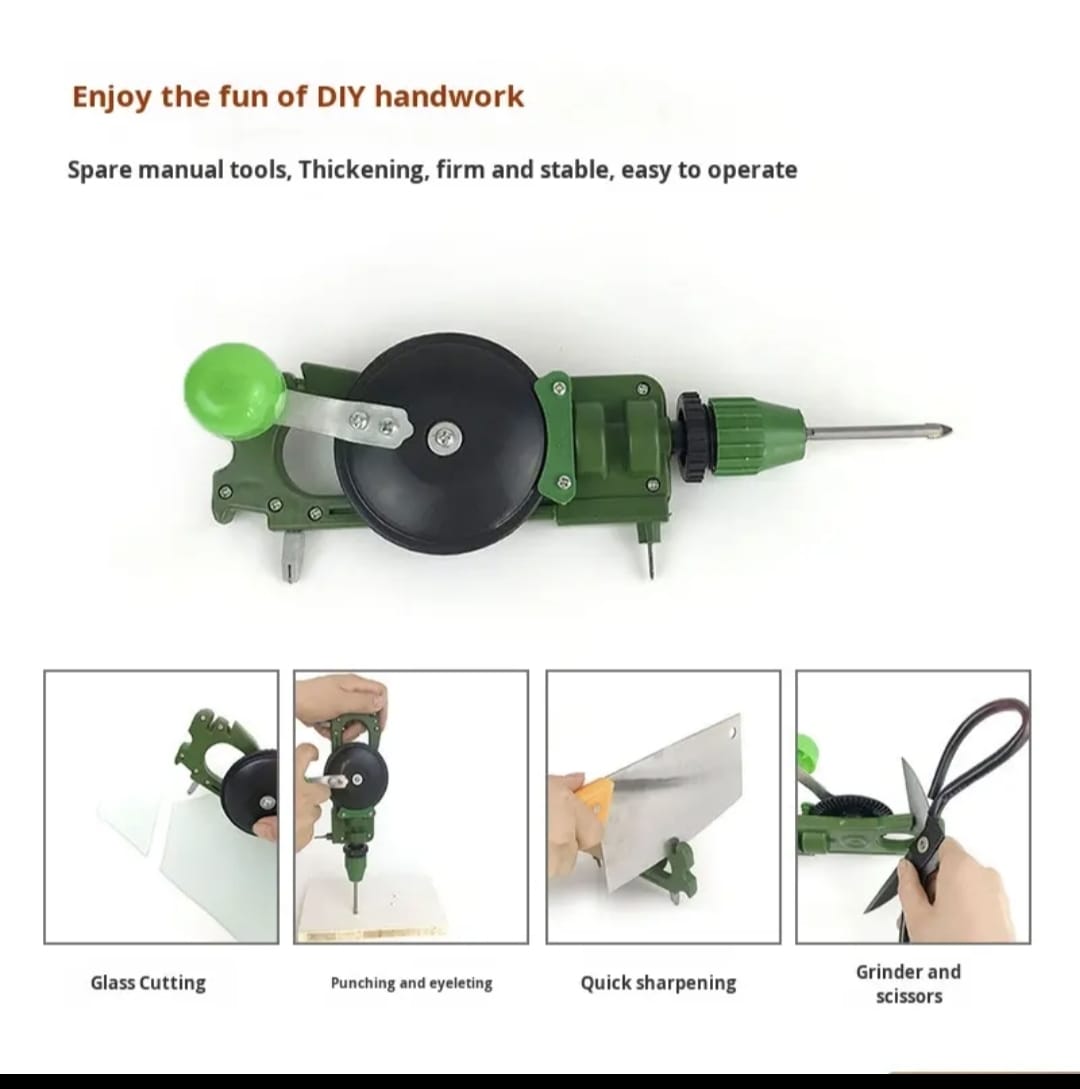 Enjoy the fun of DIY handwork

Spare manual tools, Thickening, firm and stable, easy to operate

Glass Cutting

Punching and eyeleting

Quick sharpening

Grinder and scissors